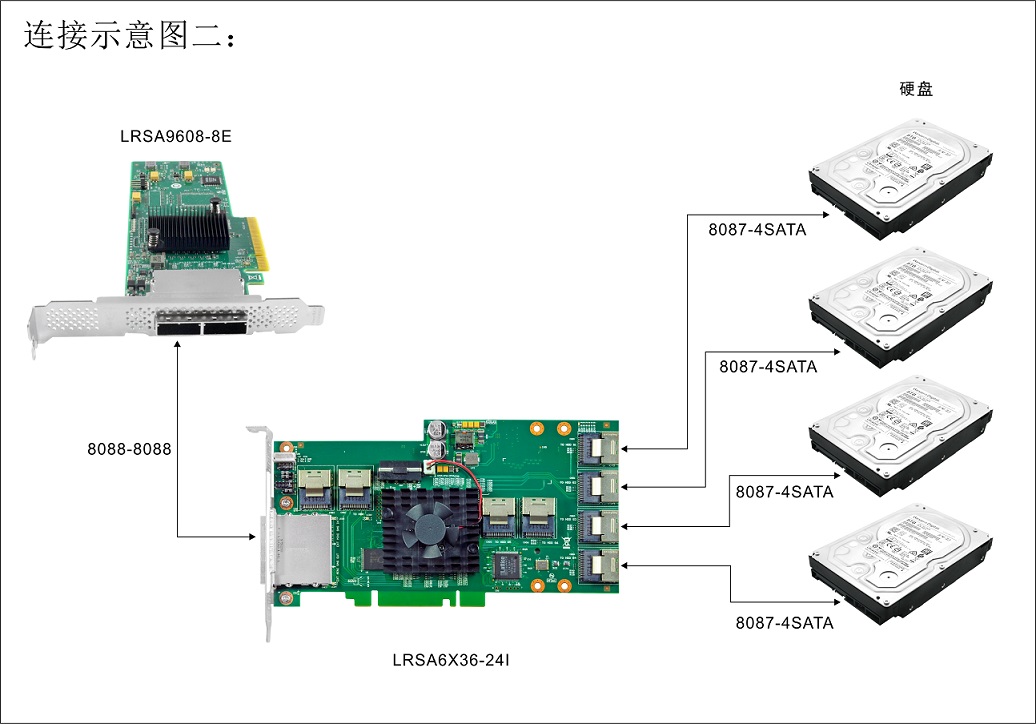 连接示意图二：

LRSA9608-8E

硬盘

8087-4SATA

8087-4SATA

8088-8088

8087-4SATA

8087-4SATA

LRSA6X36-24I